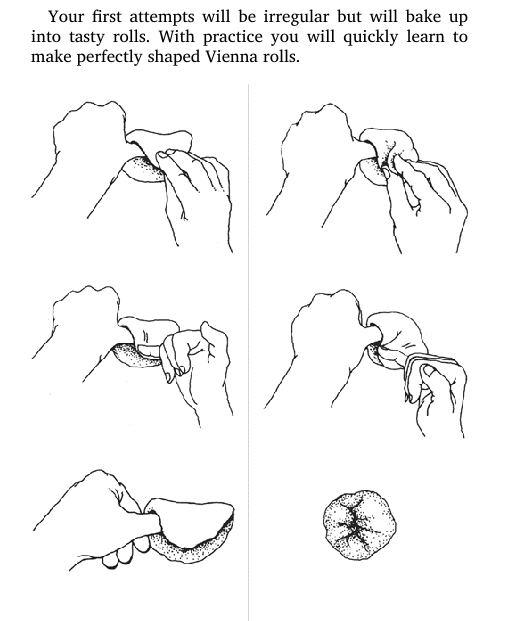 Your first attempts will be irregular but will bake up into tasty rolls. With practice you will quickly learn to make perfectly shaped Vienna rolls.